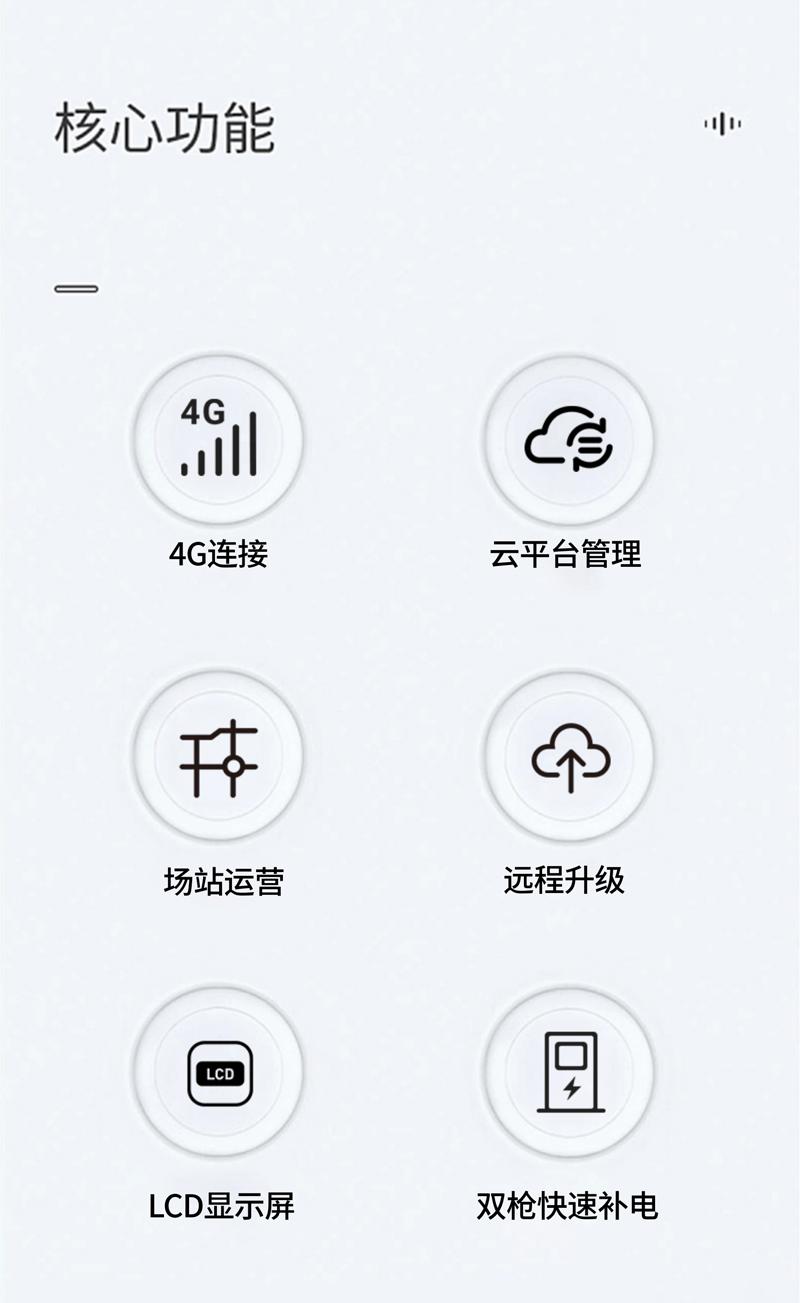 核心功能

4G

4G连接

云平台管理

场站运营

远程升级

LCD

LCD显示屏

双枪快速补电